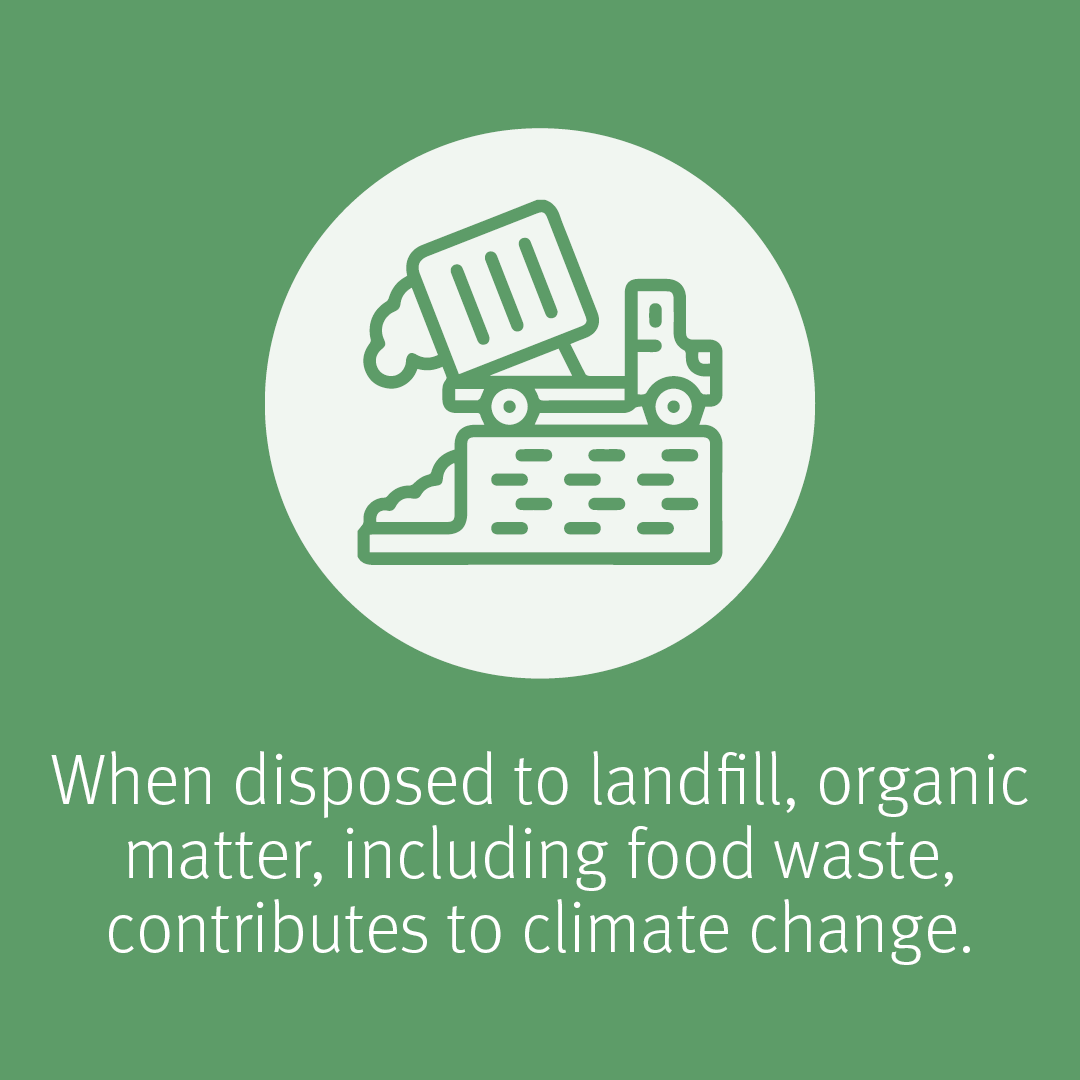 When disposed to landfill, organic matter, including food waste, contributes to climate change.