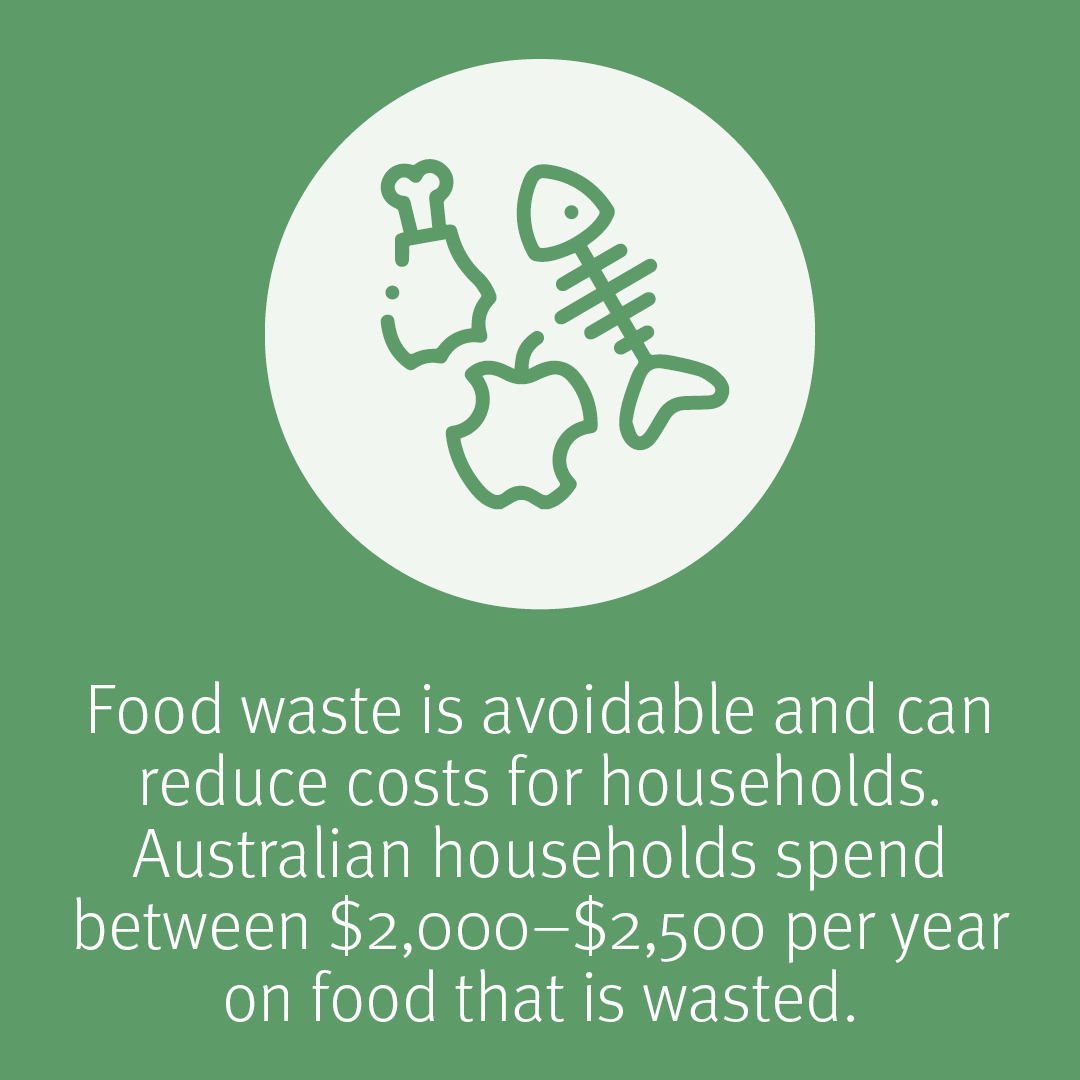 Food waste is avoidable and can reduce costs for households. Australian households spend between \$2,000–\$2,500 per year on food that is wasted.