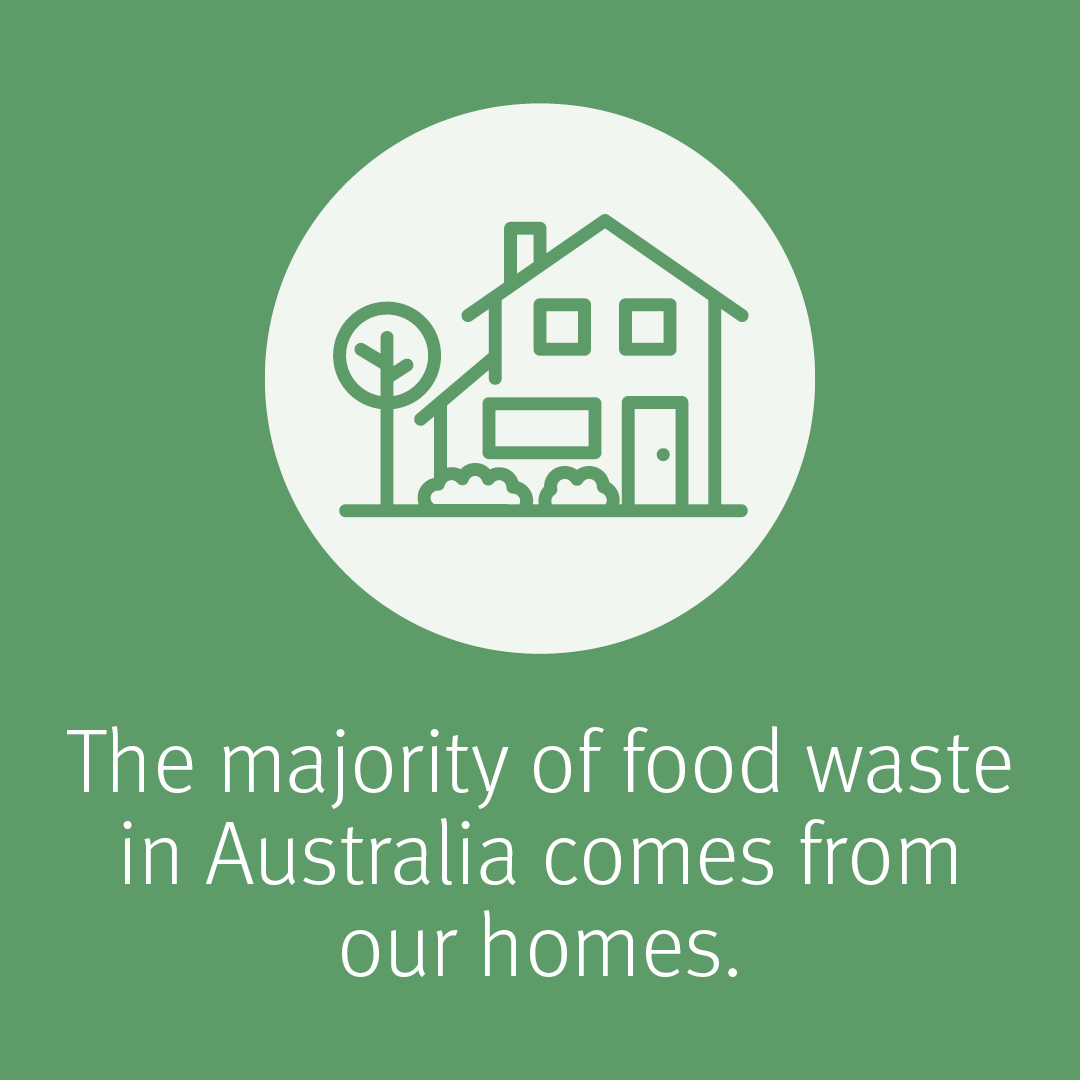 The majority of food waste in Australia comes from our homes.