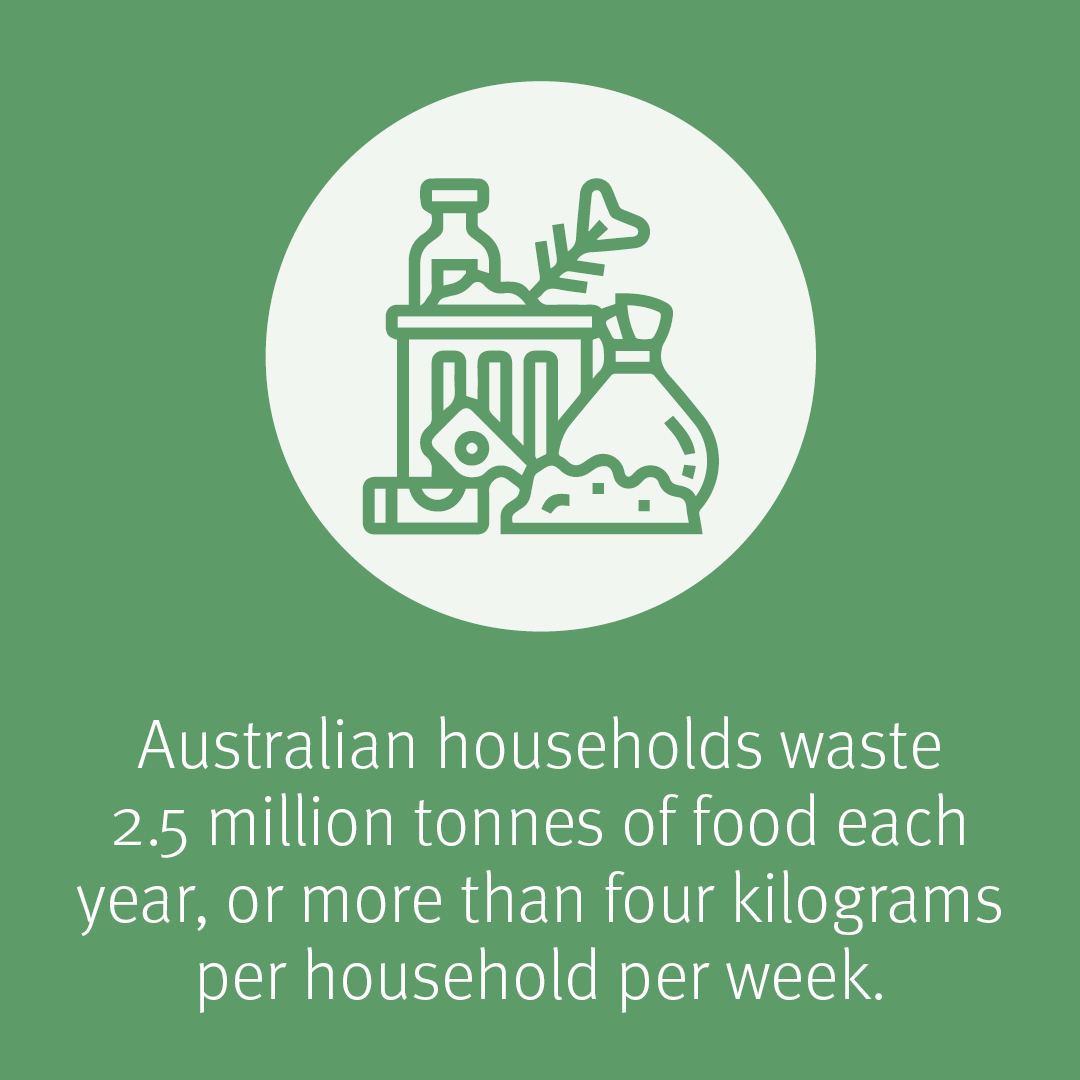 Australian households waste 2.5 million tonnes of food each year, or more than four kilograms per household per week.