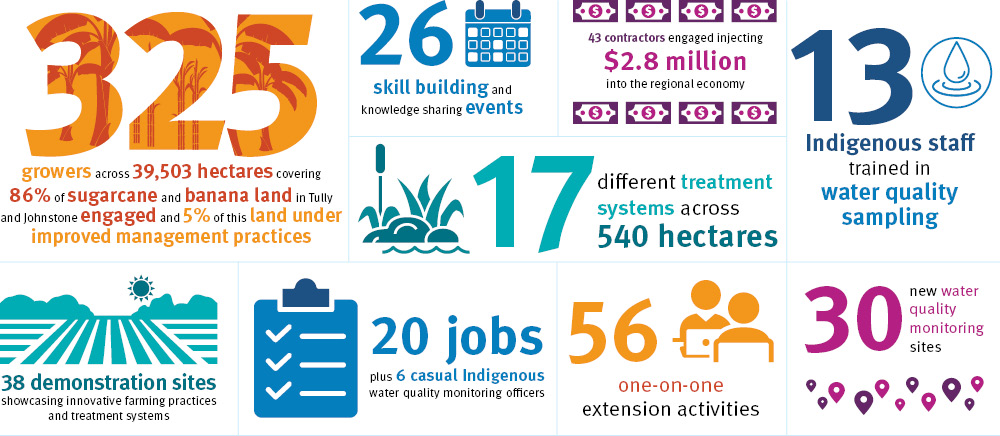 325

growers across 39,503 hectares covering 86% of sugarcane and banana land in Tully and Johnstone engaged and 5% of this land under improved management practices

26

skill building and knowledge sharing events

43 contractors engaged injecting

$2.8 million

into the regional economy

13

Indigenous staff trained in water quality sampling

17

different treatment systems across 540 hectares

38 demonstration sites

showcasing innovative farming practices and treatment systems

20 jobs

plus 6 casual Indigenous water quality monitoring officers

56

one-on-one extension activities

30

new water quality monitoring sites