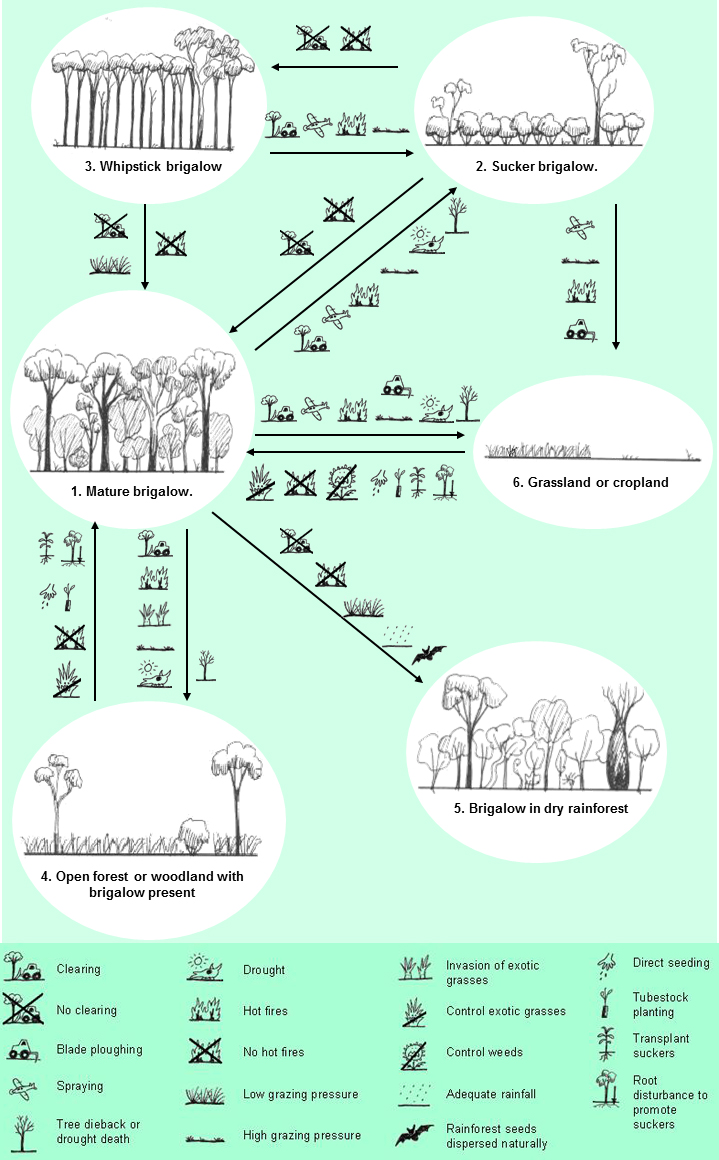 3. Whipstick brigalow

2. Sucker brigalow.

1. Mature brigalow.

6. Grassland or cropland

5. Brigalow in dry rainforest

4. Open forest or woodland with brigalow present

Clearing

No clearing

Blade ploughing

Spraying

Tree dieback or drought death

Drought

Hot fires

No hot fires

Low grazing pressure

High grazing pressure

Invasion of exotic grasses

Control exotic grasses

Control weeds

Adequate rainfall

Rainforest seeds dispersed naturally

Direct seeding

Tubestock planting

Transplant suckers

Root disturbance to promote suckers